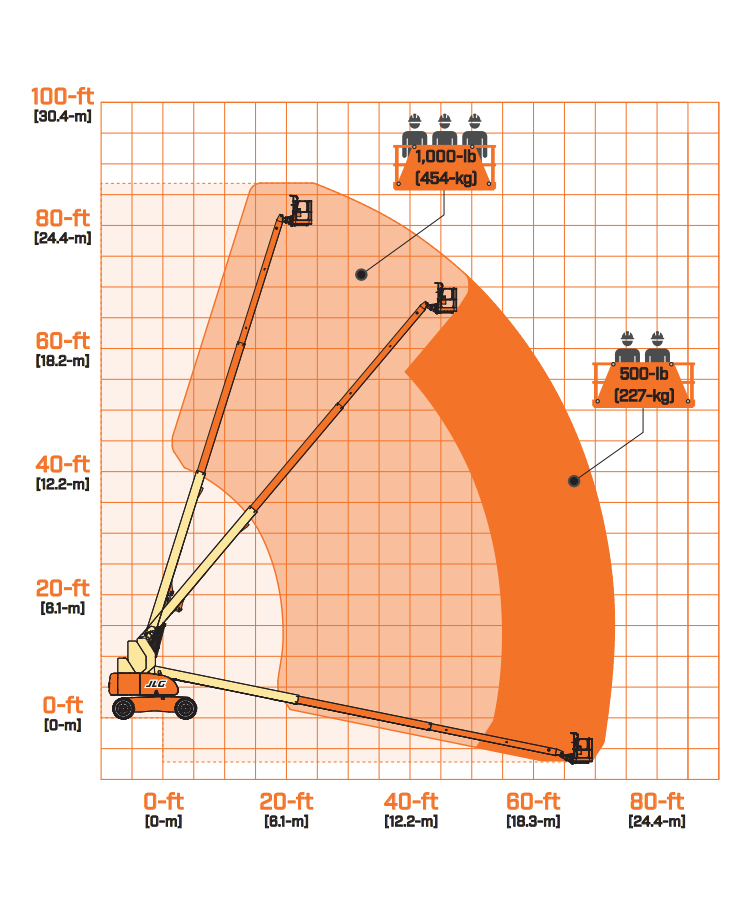 100-ft
[30.4-m]

80-ft
[24.4-m]

60-ft
[18.2-m]

40-ft
[12.2-m]

20-ft
[6.1-m]

0-ft
[0-m]

1,000-lb
(454-kg)

500-lb
(227-kg)

JLG

0-ft
[0-m]

20-ft
[6.1-m]

40-ft
[12.2-m]

60-ft
[18.3-m]

80-ft
[24.4-m]